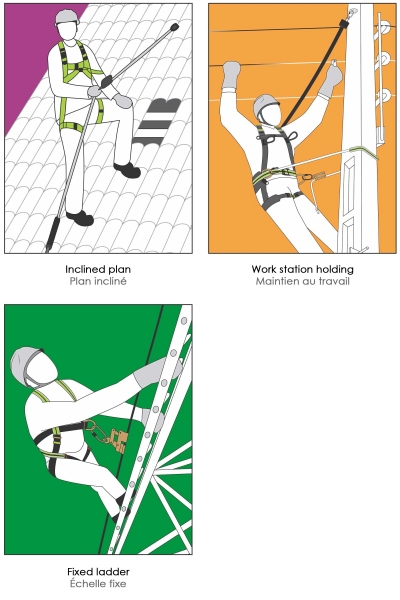 Inclined plan
Plan incliné

Work station holding
Maintien au travail

Fixed ladder
Échelle fixe