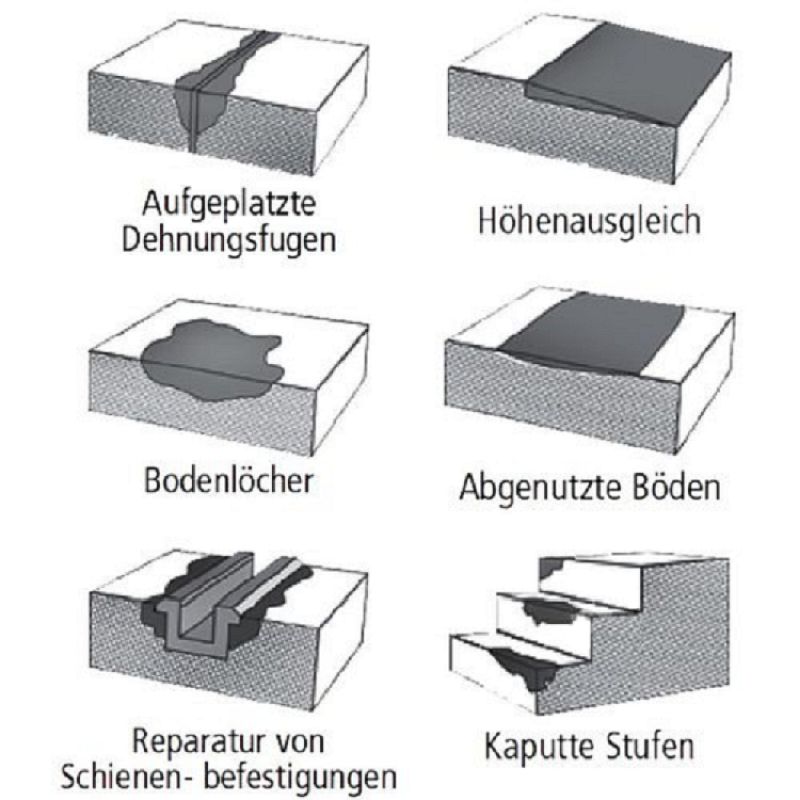 Aufgeplatzte Dehnungsfugen

Höhenausgleich

Bodenlöcher

Abgenutzte Böden

Reparatur von Schienen- befestigungen

Kaputte Stufen