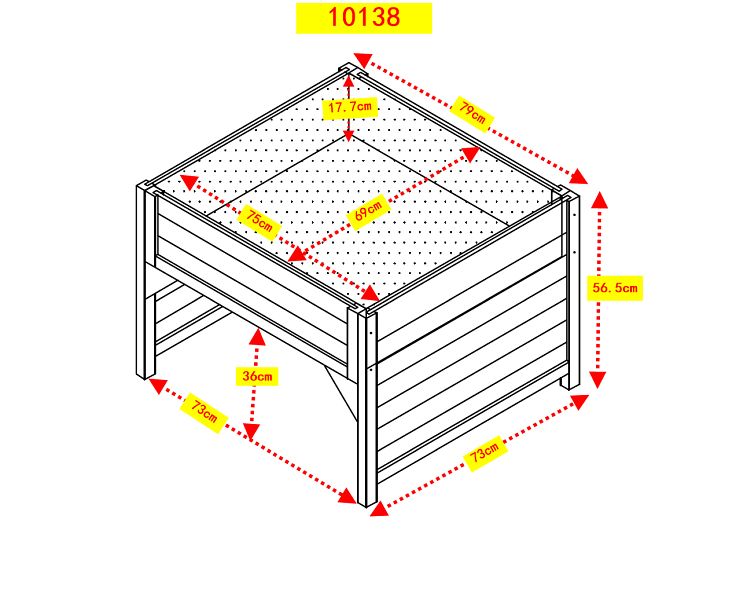 10138

17.7cm

79cm

75cm

69cm

56.5cm

36cm

73cm

73cm