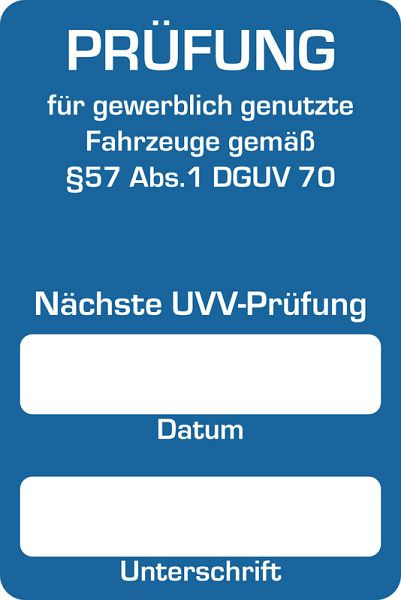 PRÜFUNG

für gewerblich genutzte Fahrzeuge gemäß §57 Abs.1 DGUV 70

Nächste UVV-Prüfung

Datum

Unterschrift