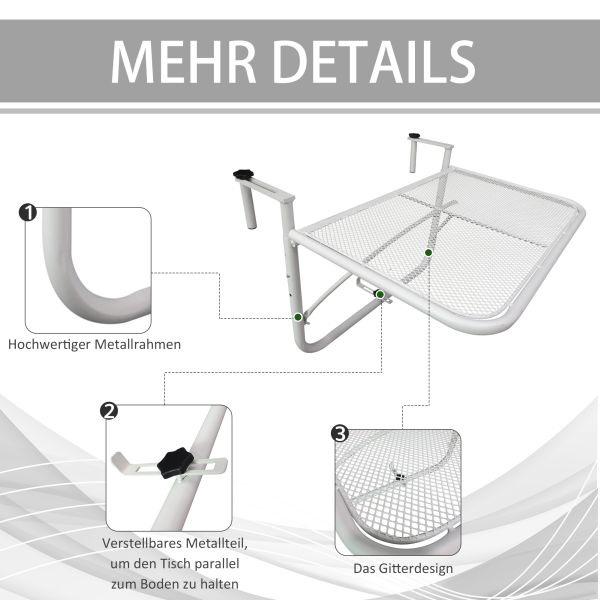 MEHR DETAILS

1

Hochwertiger Metallrahmen

2

Verstellbares Metallteil, um den Tisch parallel zum Boden zu halten

3

Das Gitterdesign