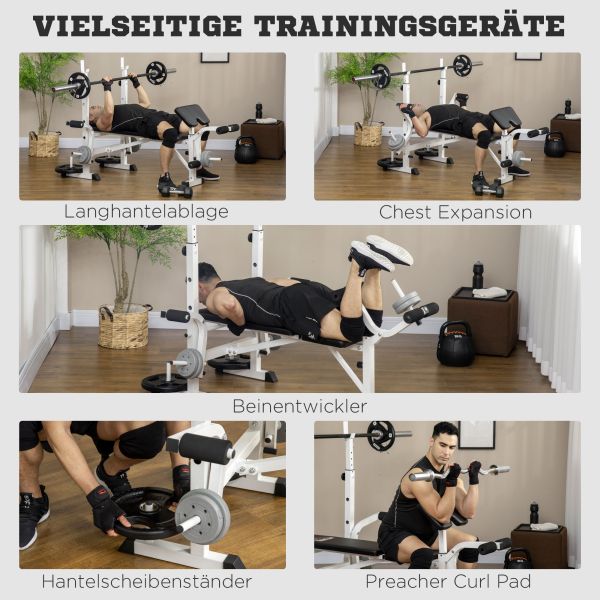 VIELSEITIGE TRAININGSGERÄTE

Langhantelablage

Chest Expansion

Beinentwickler

Hantelscheibenständer

Preacher Curl Pad