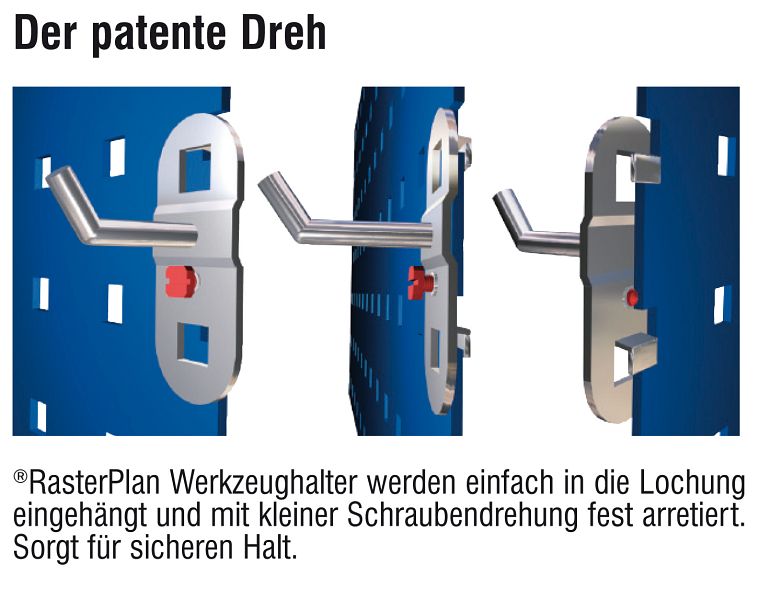 Der patente Dreh

®RasterPlan Werkzeughalter werden einfach in die Lochung eingehängt und mit kleiner Schraubendrehung fest arretiert. Sorgt für sicheren Halt.