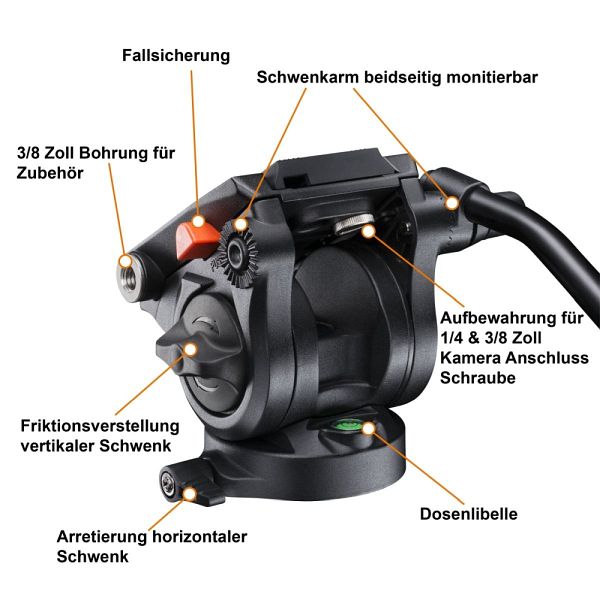 Fallsicherung

Schwenkarm beidseitig monitierbar

3/8 Zoll Bohrung für Zubehör

Aufbewahrung für 1/4 & 3/8 Zoll Kamera Anschluss Schraube

Friktionsverstellung vertikaler Schwenk

Dosenlibelle

Arretierung horizontaler Schwenk