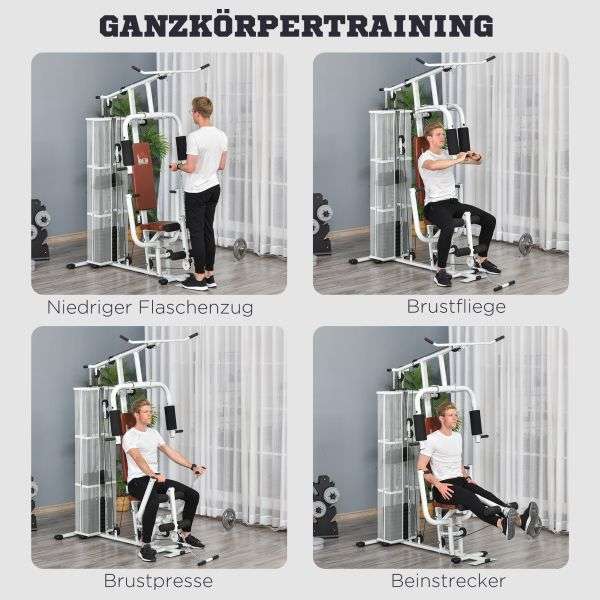 GANZKÖRPERTRAINING

Niedriger Flaschenzug

Brustfliege

Brustpresse

Beinstrecker