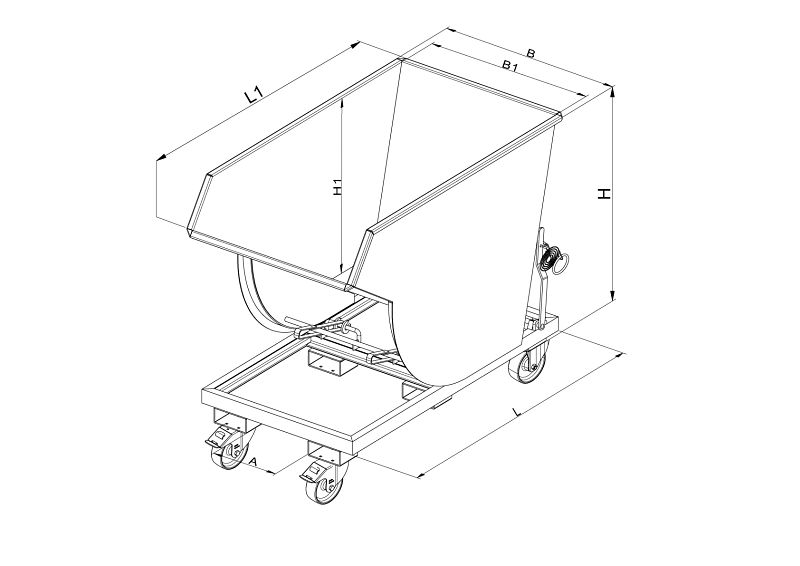 L1
B
B1
H1
H
L
A