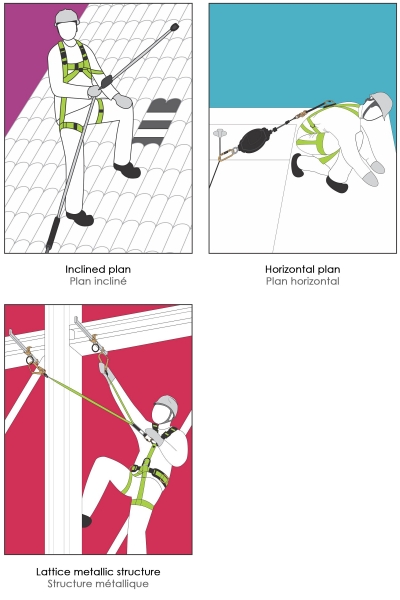 Inclined plan
Plan incliné

Horizontal plan
Plan horizontal

Lattice metallic structure
Structure métallique