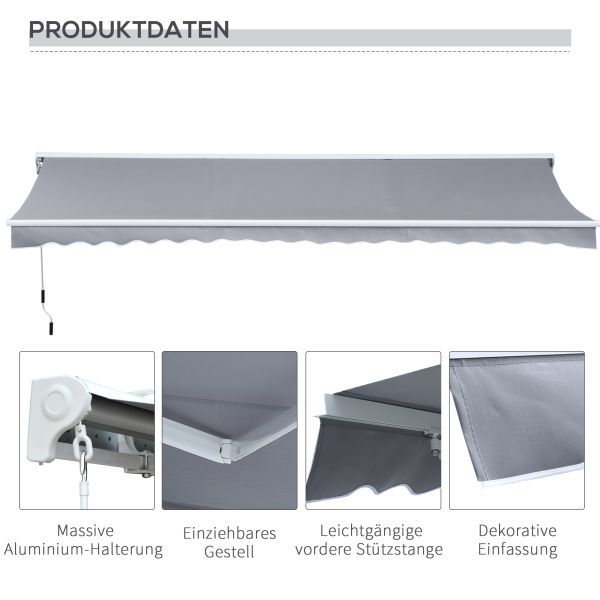 PRODUKTDATEN

Massive Aluminium-Halterung

Einziehbares Gestell

Leichtgängige vordere Stützstange

Dekorative Einfassung