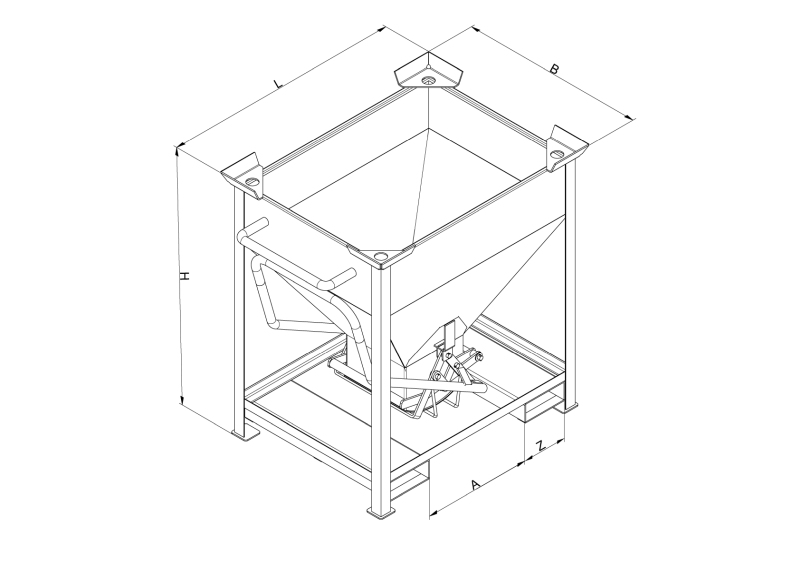 L
B
H
Z
A