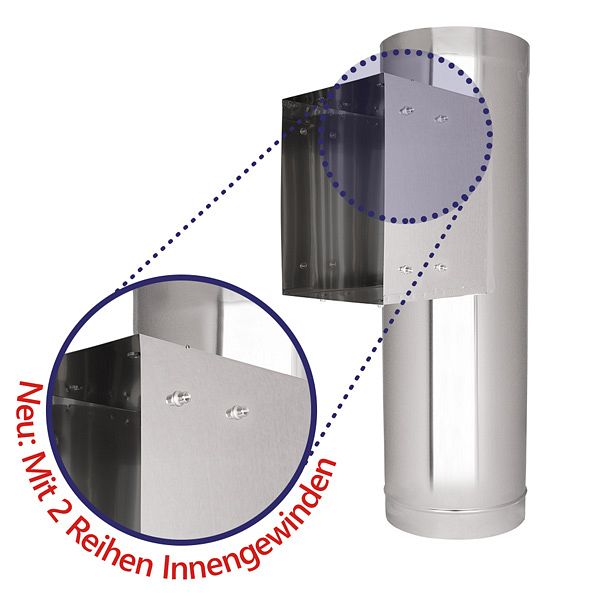 Neu: Mit 2 Reihen Innengewinden