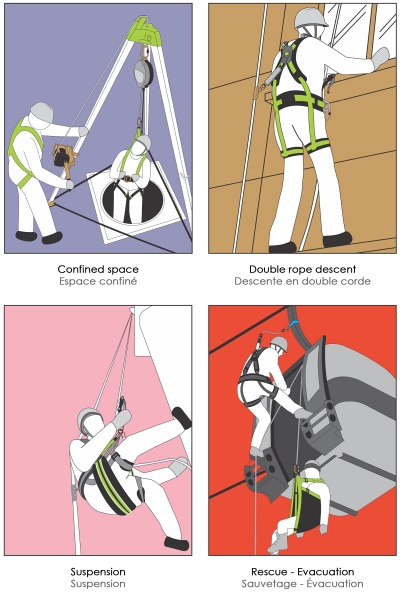 Confined space
Espace confiné

Double rope descent
Descente en double corde

Suspension
Suspension

Rescue - Evacuation
Sauvetage - Évacuation