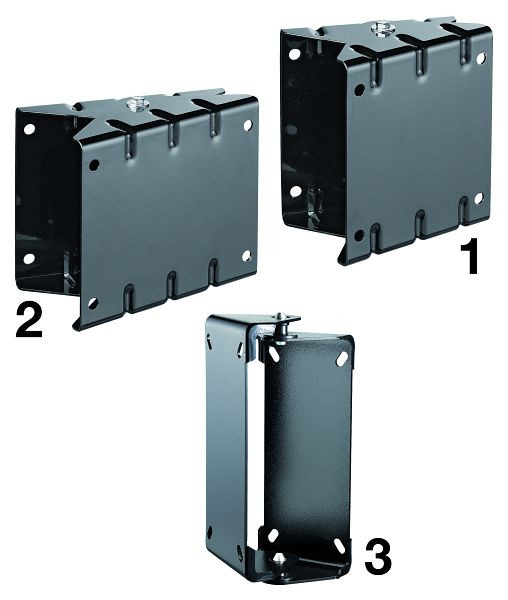 1

2

3