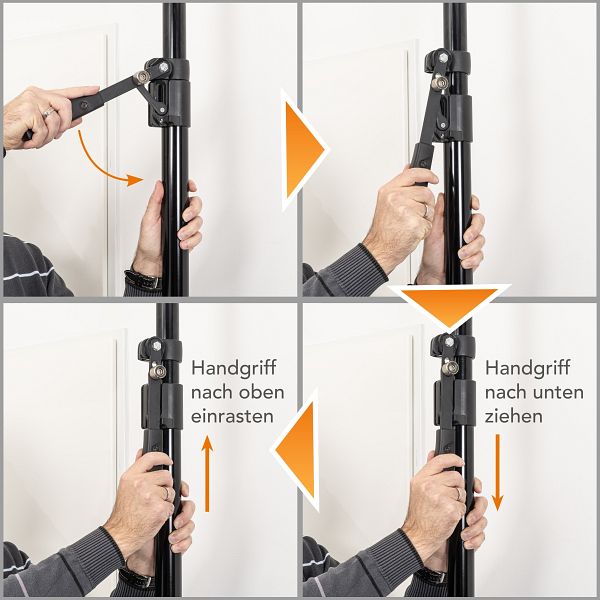 Handgriff nach unten ziehen

Handgriff nach oben einrasten